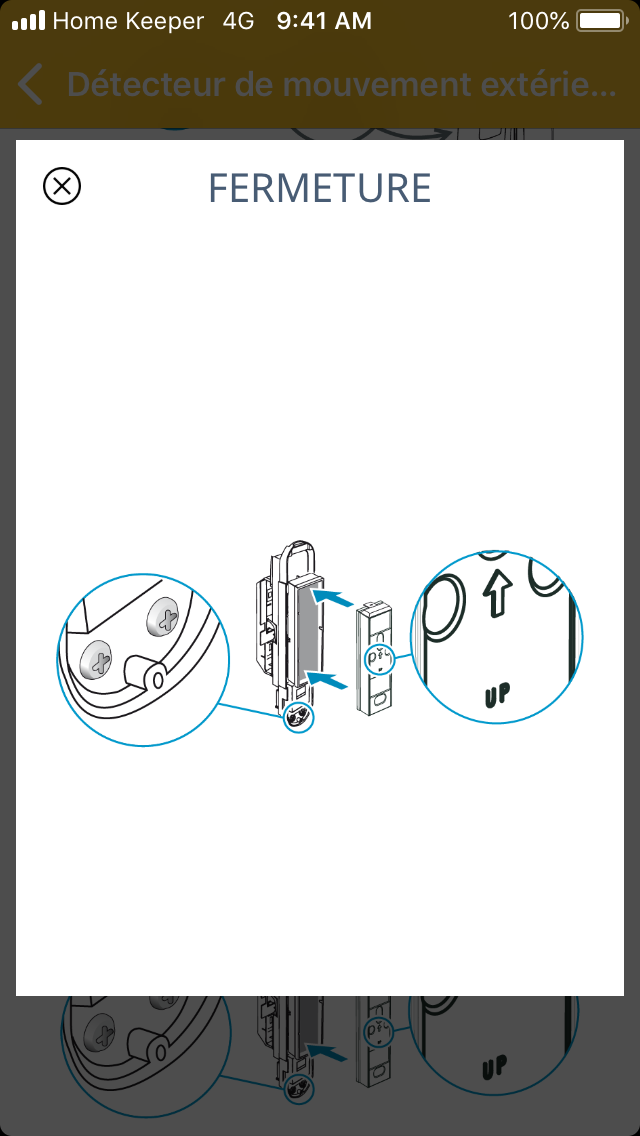 Home Keeper 4G 9:41 AM 100%

Détecteur de mouvement extérie...

FERMETURE

UP

UP